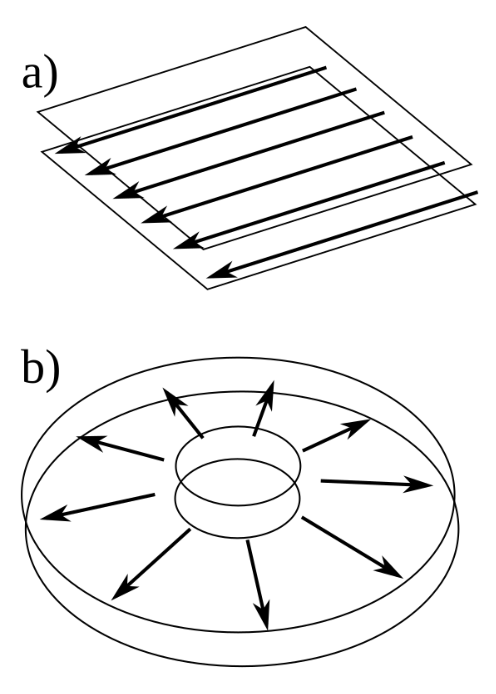 a)

b)